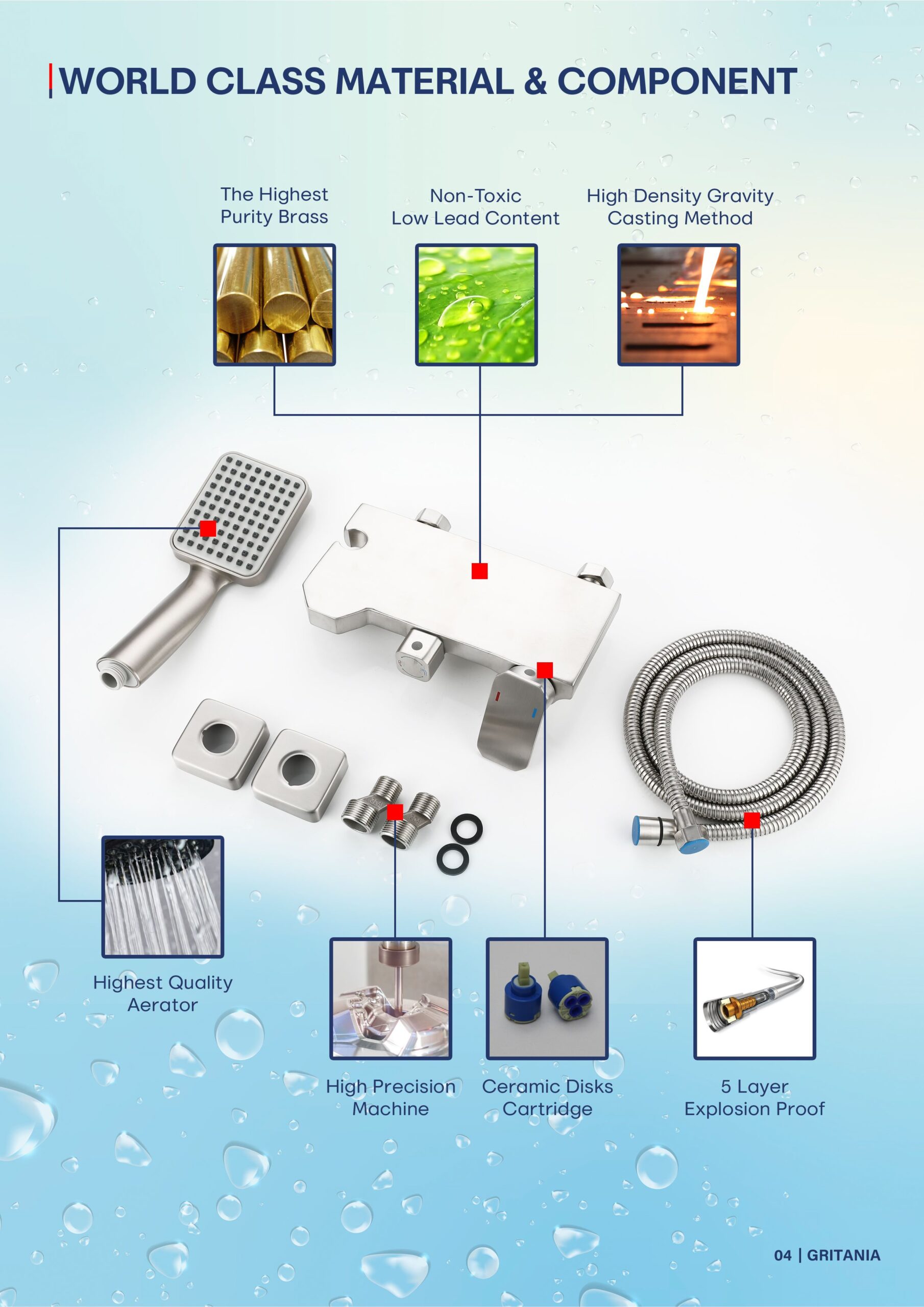 WORLD CLASS MATERIAL & COMPONENT

The Highest Purity Brass

Non-Toxic Low Lead Content

High Density Gravity Casting Method

Highest Quality Aerator

High Precision Machine

Ceramic Disks Cartridge

5 Layer Explosion Proof

04 | GRITANIA