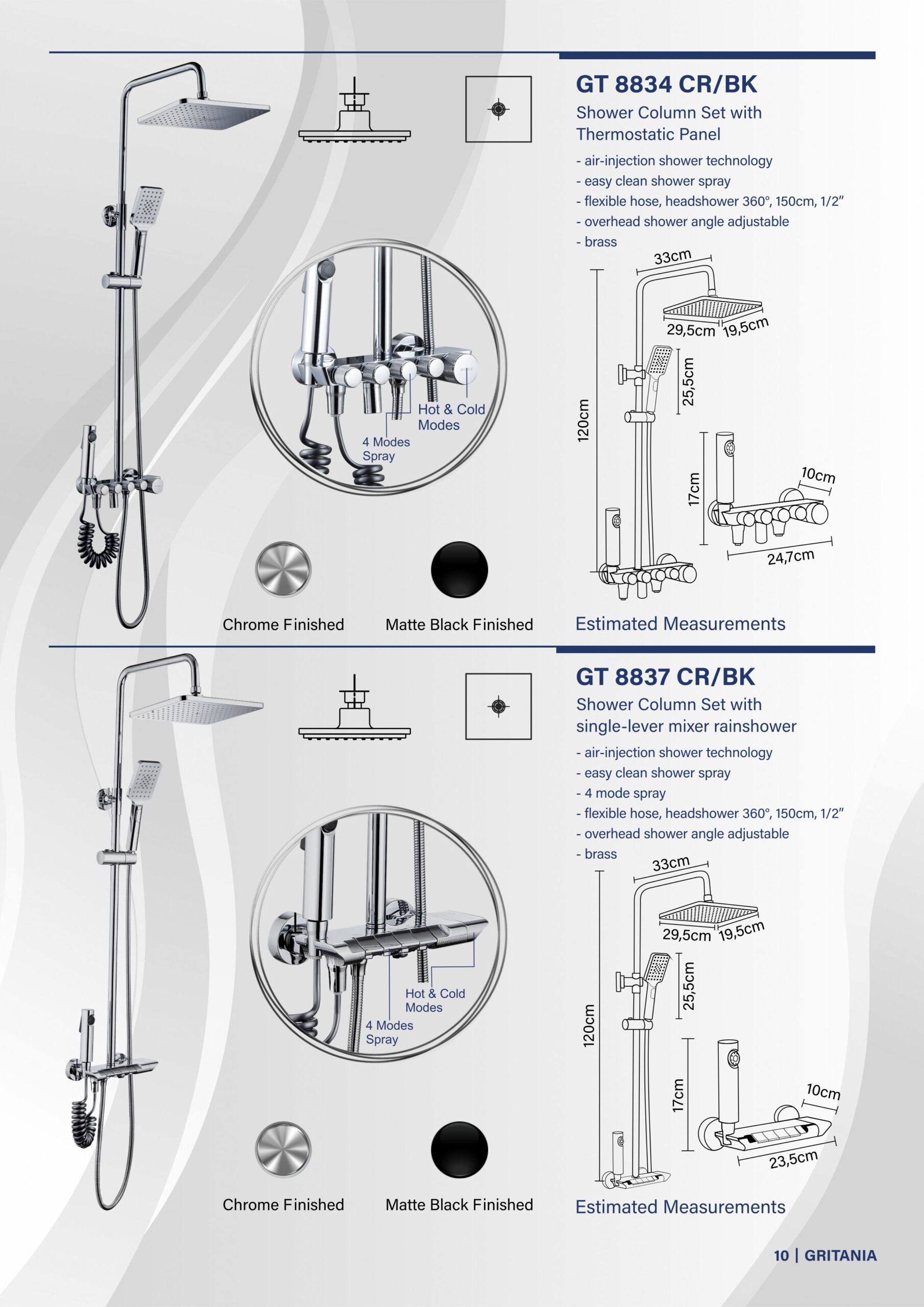 GT 8834 CR/BK

Shower Column Set with Thermostatic Panel

- air-injection shower technology
- easy clean shower spray
- flexible hose, headshower 360°, 150cm, 1/2"
- overhead shower angle adjustable
- brass

Hot & Cold Modes

4 Modes Spray

33cm
29,5cm
19,5cm
25,5cm
120cm
17cm
10cm
24,7cm

Chrome Finished

Matte Black Finished

Estimated Measurements

GT 8837 CR/BK

Shower Column Set with single-lever mixer rainshower

- air-injection shower technology
- easy clean shower spray
- 4 mode spray
- flexible hose, headshower 360°, 150cm, 1/2"
- overhead shower angle adjustable
- brass

Hot & Cold Modes

4 Modes Spray

33cm
29,5cm
19,5cm
25,5cm
120cm
17cm
10cm
23,5cm

Chrome Finished

Matte Black Finished

Estimated Measurements

10 | GRITANIA