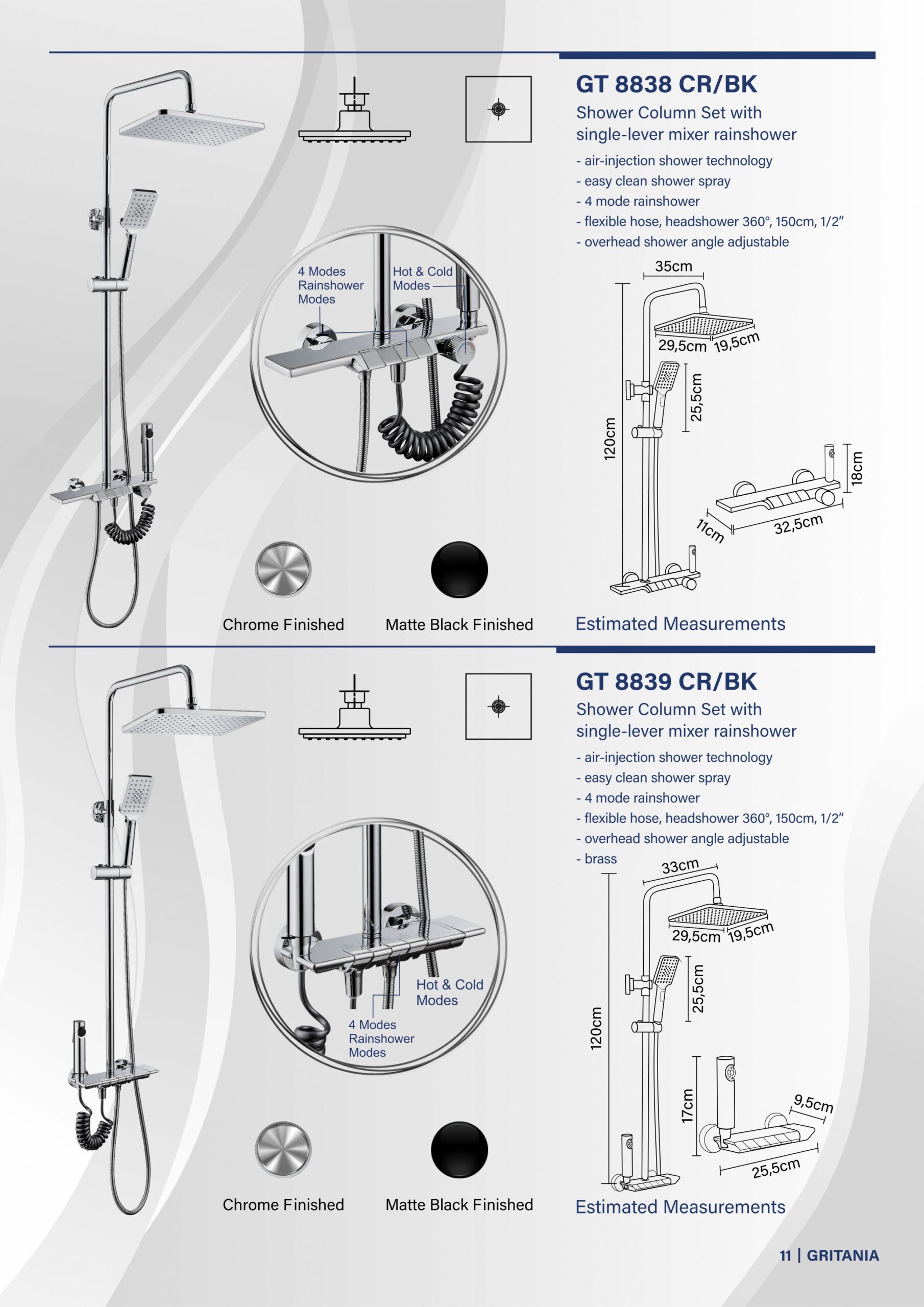 GT 8838 CR/BK

Shower Column Set with single-lever mixer rainshower

- air-injection shower technology
- easy clean shower spray
- 4 mode rainshower
- flexible hose, headshower 360°, 150cm, 1/2"
- overhead shower angle adjustable

4 Modes Rainshower Modes

Hot & Cold Modes

35cm

29,5cm

19,5cm

25,5cm

120cm

18cm

11cm

32,5cm

Chrome Finished

Matte Black Finished

Estimated Measurements

GT 8839 CR/BK

Shower Column Set with single-lever mixer rainshower

- air-injection shower technology
- easy clean shower spray
- 4 mode rainshower
- flexible hose, headshower 360°, 150cm, 1/2"
- overhead shower angle adjustable
- brass

Hot & Cold Modes

4 Modes Rainshower Modes

33cm

29,5cm

19,5cm

25,5cm

120cm

17cm

9,5cm

25,5cm

Chrome Finished

Matte Black Finished

Estimated Measurements

11 | GRITANIA