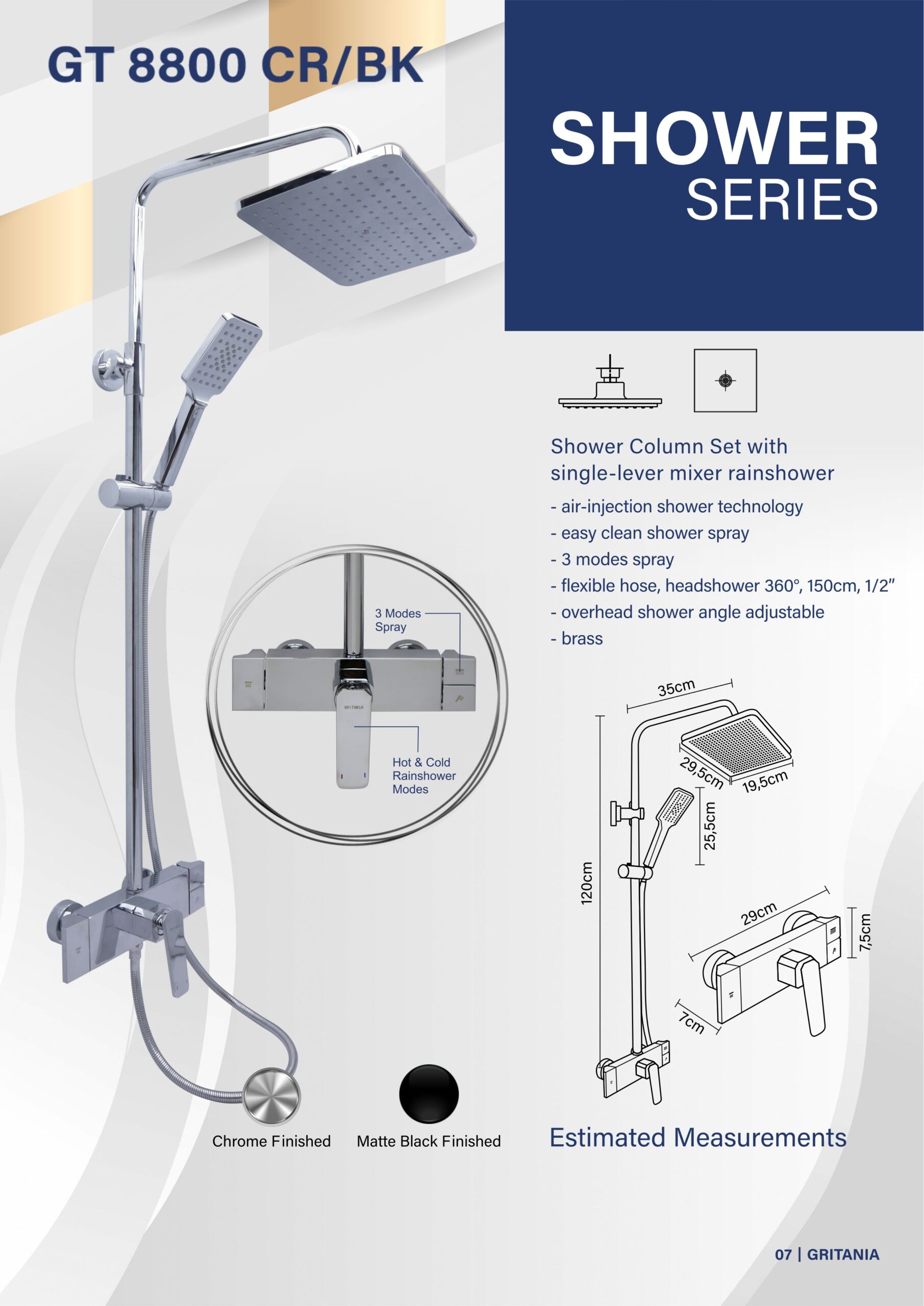 GT 8800 CR/BK

SHOWER
SERIES

Shower Column Set with single-lever mixer rainshower

- air-injection shower technology
- easy clean shower spray
- 3 modes spray
- flexible hose, headshower 360°, 150cm, 1/2"
- overhead shower angle adjustable
- brass

3 Modes Spray

GRITANIA

Hot & Cold Rainshower Modes

35cm
29,5cm
19,5cm
25,5cm
120cm
29cm
7,5cm
7cm

Chrome Finished

Matte Black Finished

Estimated Measurements

07 | GRITANIA