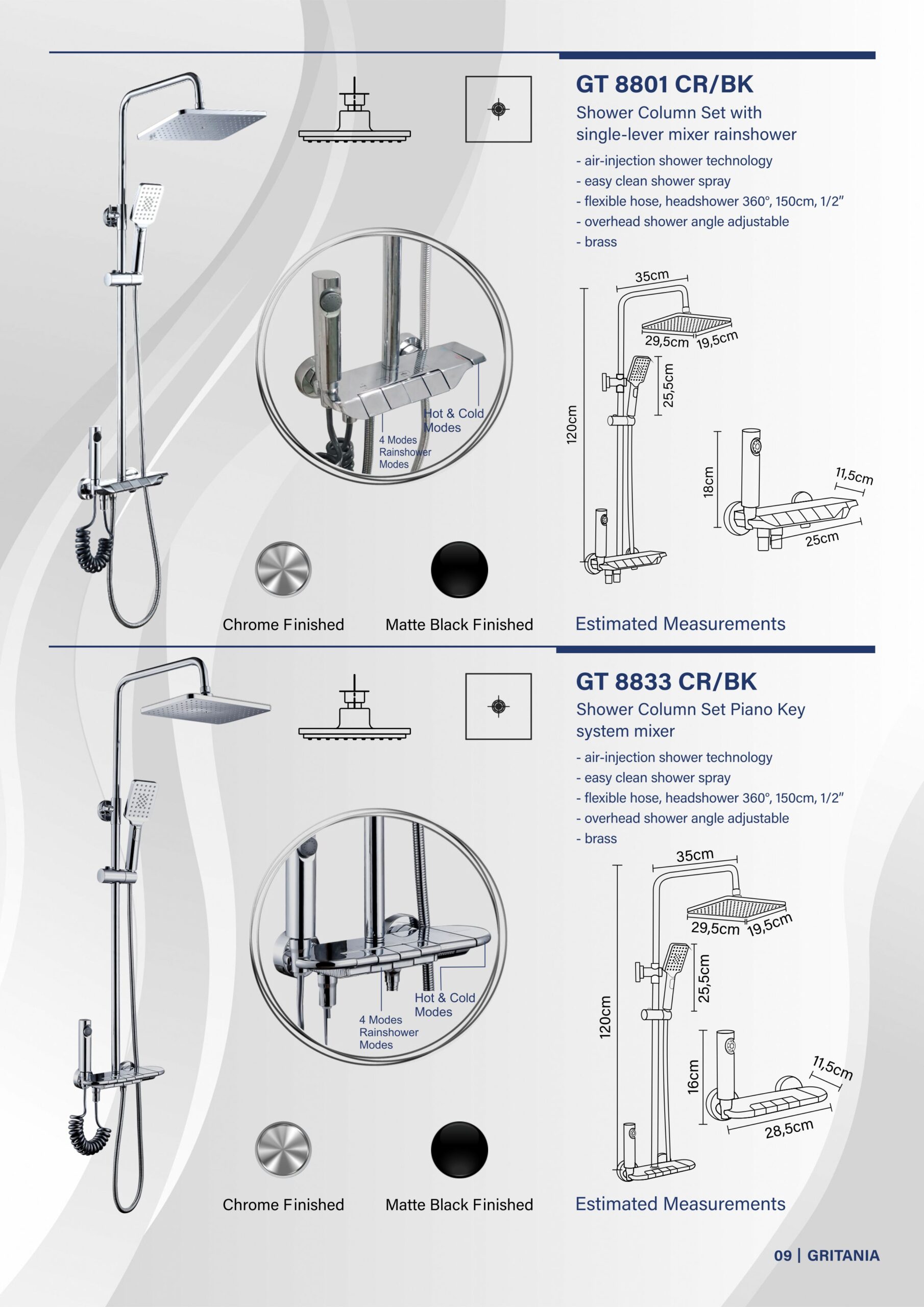 GT 8801 CR/BK

Shower Column Set with single-lever mixer rainshower

- air-injection shower technology
- easy clean shower spray
- flexible hose, headshower 360°, 150cm, 1/2"
- overhead shower angle adjustable
- brass

Hot & Cold Modes

4 Modes Rainshower Modes

35cm

29,5cm

19,5cm

25,5cm

120cm

18cm

11,5cm

25cm

Chrome Finished

Matte Black Finished

Estimated Measurements

GT 8833 CR/BK

Shower Column Set Piano Key system mixer

- air-injection shower technology
- easy clean shower spray
- flexible hose, headshower 360°, 150cm, 1/2"
- overhead shower angle adjustable
- brass

Hot & Cold Modes

4 Modes Rainshower Modes

35cm

29,5cm

19,5cm

25,5cm

120cm

16cm

11,5cm

28,5cm

Chrome Finished

Matte Black Finished

Estimated Measurements

09 | GRITANIA